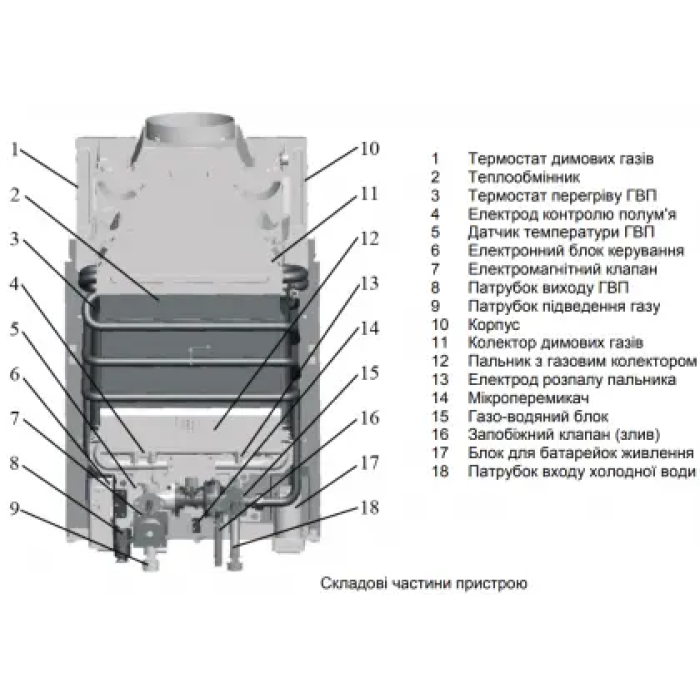 1
2
3
4
5
6
7
8
9
10
11
12
13
14
15
16
17
18

1 Термостат димових газів
2 Теплообмінник
3 Термостат перегріву ГВП
4 Електрод контролю полум'я
5 Датчик температури ГВП
6 Електронний блок керування
7 Електромагнітний клапан
8 Патрубок виходу ГВП
9 Патрубок підведення газу
10 Корпус
11 Колектор димових газів
12 Пальник з газовим колектором
13 Електрод розпалу пальника
14 Мікроперемикач
15 Газо-водяний блок
16 Запобіжний клапан (злив)
17 Блок для батарейок живлення
18 Патрубок входу холодної води

Складові частини пристрою